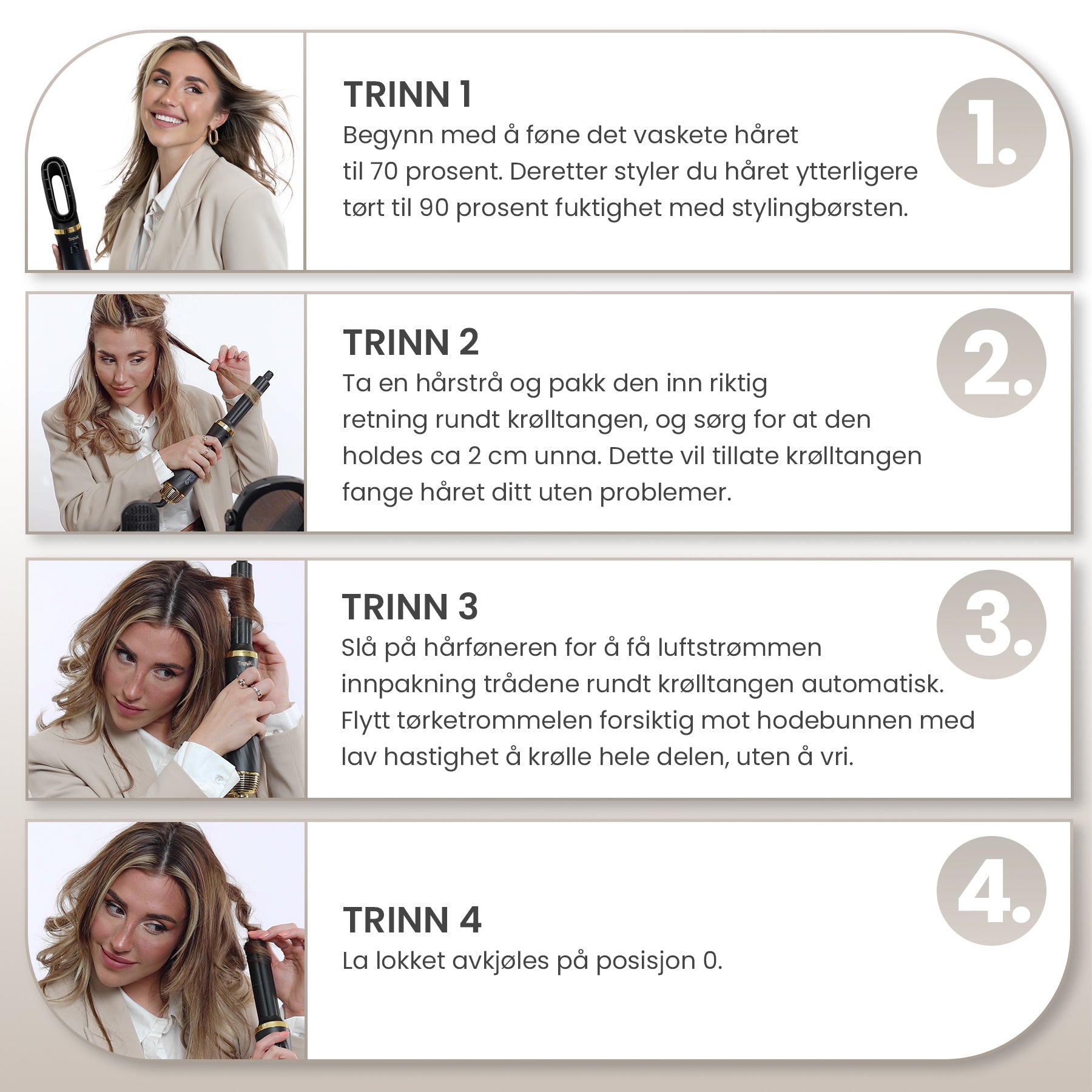 TRINN 1
Begynn med å føne det vaskete håret til 70 prosent. Deretter styler du håret ytterligere tørt til 90 prosent fuktighet med stylingbørsten.

1.

TRINN 2
Ta en hårstrå og pakk den inn riktig retning rundt krølltangen, og sørg for at den holdes ca 2 cm unna. Dette vil tillate krølltangen fange håret ditt uten problemer.

2.

TRINN 3
Slå på hårføneren for å få luftstrømmen innpakning trådene rundt krølltangen automatisk. Flytt tørketrommelen forsiktig mot hodebunnen med lav hastighet å krølle hele delen, uten å vri.

3.

TRINN 4
La lokket avkjøles på posisjon 0.

4.